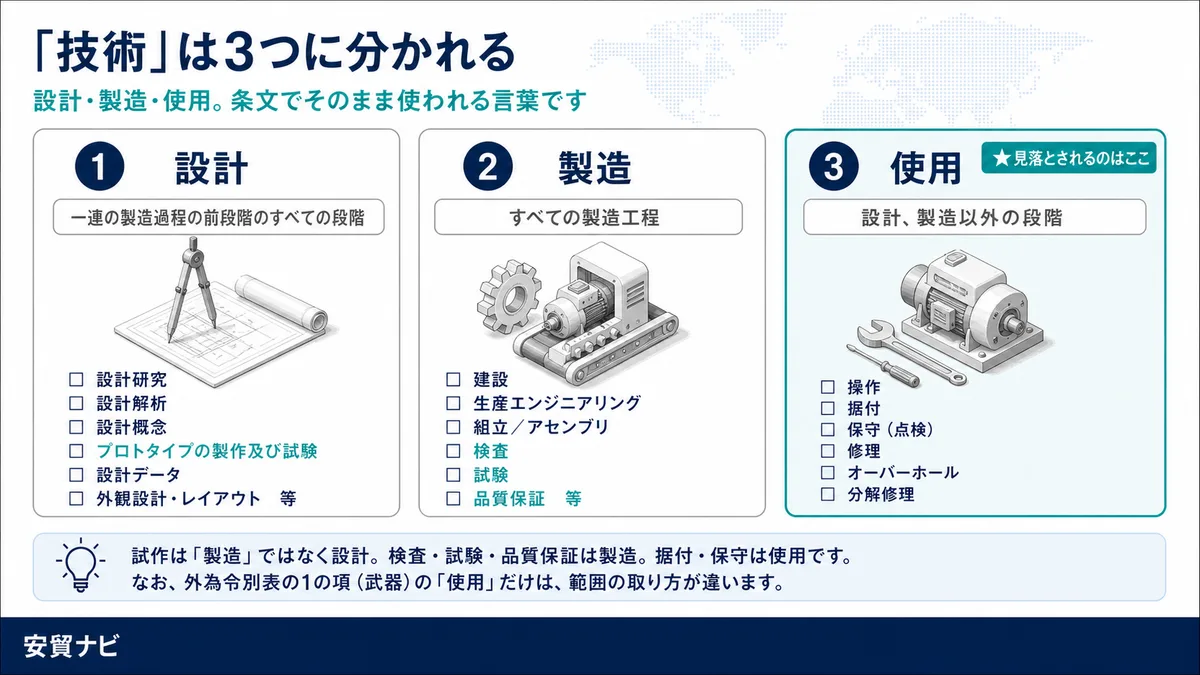 「技術」は3つに分かれる

設計・製造・使用。条文でそのまま使われる言葉です

1 設計

一連の製造過程の前段階のすべての段階

☐ 設計研究
☐ 設計解析
☐ 設計概念
☐ プロトタイプの製作及び試験
☐ 設計データ
☐ 外観設計・レイアウト　等

2 製造

すべての製造工程

☐ 建設
☐ 生産エンジニアリング
☐ 組立／アセンブリ
☐ 検査
☐ 試験
☐ 品質保証　等

3 使用

★見落とされるのはここ

設計、製造以外の段階

☐ 操作
☐ 据付
☐ 保守（点検）
☐ 修理
☐ オーバーホール
☐ 分解修理

試作は「製造」ではなく設計。検査・試験・品質保証は製造。据付・保守は使用です。
なお、外為令別表の1の項（武器）の「使用」だけは、範囲の取り方が違います。

安貿ナビ